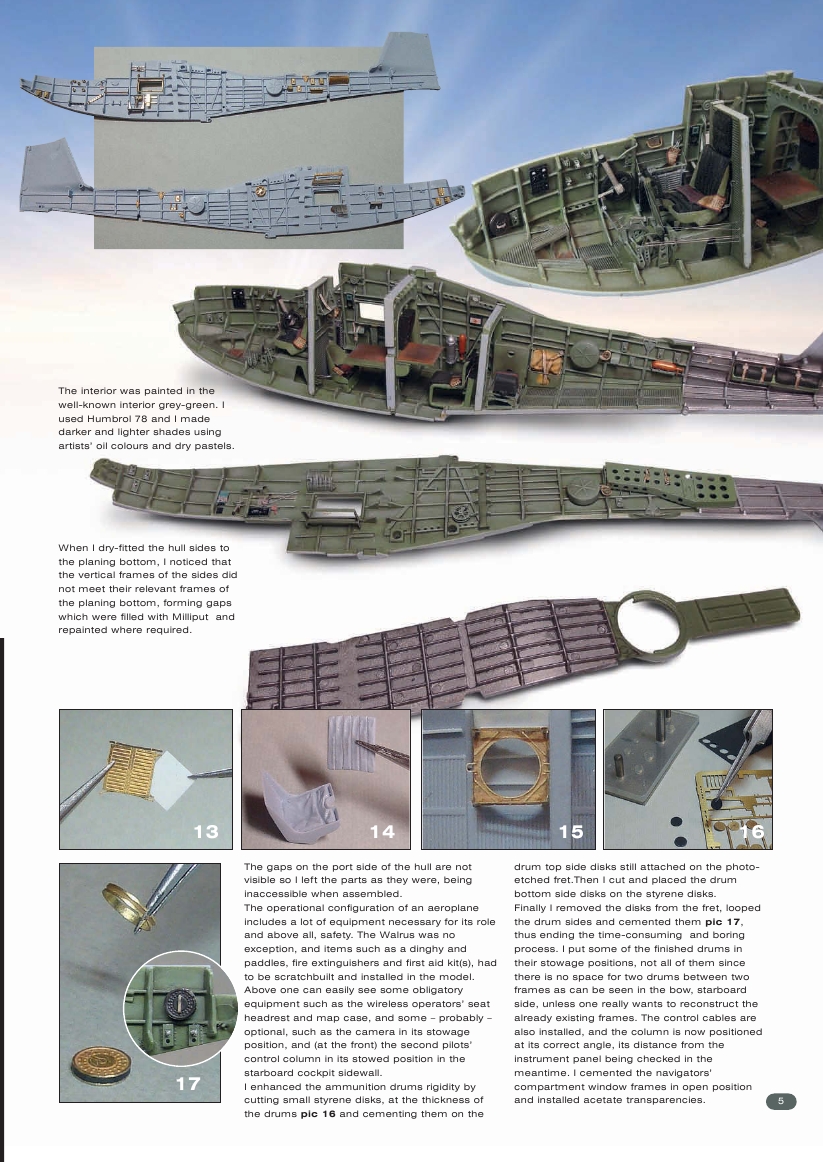 The interior was painted in the well-known interior grey-green. I used Humbrol 78 and I made darker and lighter shades using artists' oil colours and dry pastels.

When I dry-fitted the hull sides to the planing bottom, I noticed that the vertical frames of the sides did not meet their relevant frames of the planing bottom, forming gaps which were filled with Milliput and repainted where required.

13

14

15

16

17

The gaps on the port side of the hull are not visible so I left the parts as they were, being inaccessible when assembled.
The operational configuration of an aeroplane includes a lot of equipment necessary for its role and above all, safety. The Walrus was no exception, and items such as a dinghy and paddles, fire extinguishers and first aid kit(s), had to be scratchbuilt and installed in the model. Above one can easily see some obligatory equipment such as the wireless operators' seat headrest and map case, and some – probably – optional, such as the camera in its stowage position, and (at the front) the second pilots' control column in its stowed position in the starboard cockpit sidewall.
I enhanced the ammunition drums rigidity by cutting small styrene disks, at the thickness of the drums **pic 16** and cementing them on the drum top side disks still attached on the photo-etched fret.Then I cut and placed the drum bottom side disks on the styrene disks.
Finally I removed the disks from the fret, looped the drum sides and cemented them **pic 17**, thus ending the time-consuming and boring process. I put some of the finished drums in their stowage positions, not all of them since there is no space for two drums between two frames as can be seen in the bow, starboard side, unless one really wants to reconstruct the already existing frames. The control cables are also installed, and the column is now positioned at its correct angle, its distance from the instrument panel being checked in the meantime. I cemented the navigators' compartment window frames in open position and installed acetate transparencies.

5